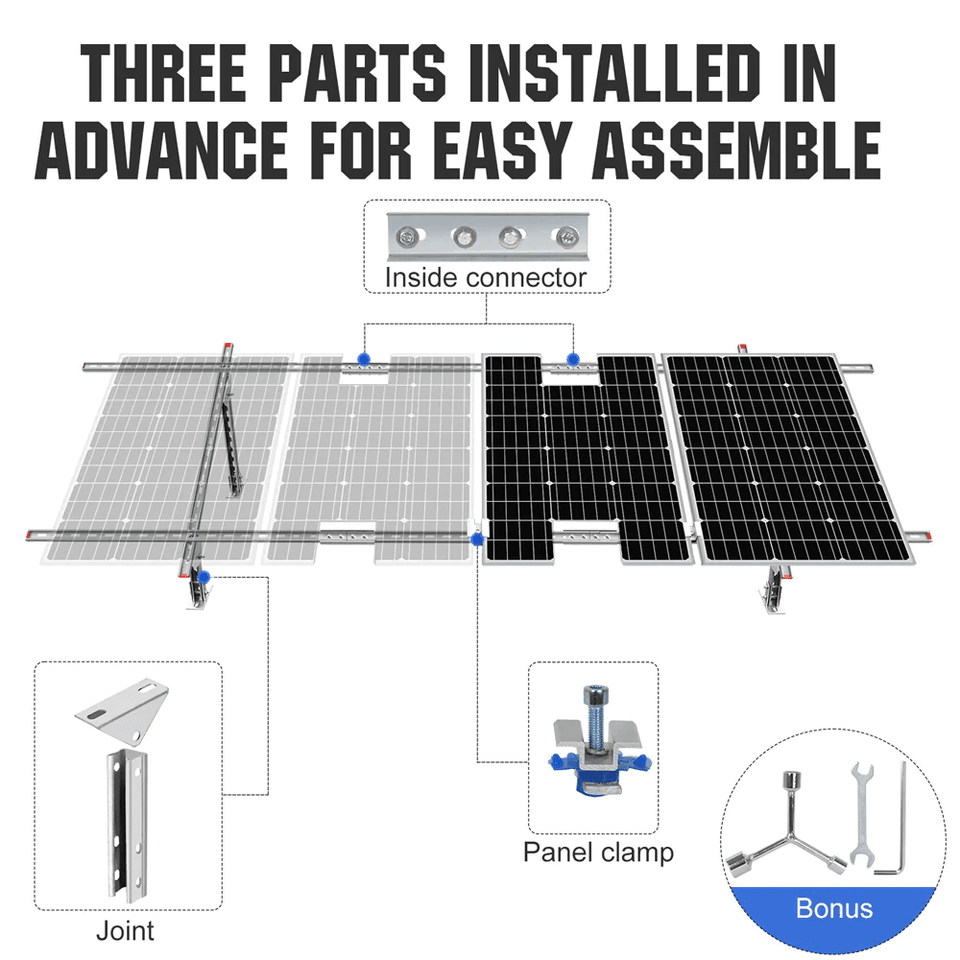 THREE PARTS INSTALLED IN ADVANCE FOR EASY ASSEMBLE

Inside connector

Joint

Panel clamp

Bonus