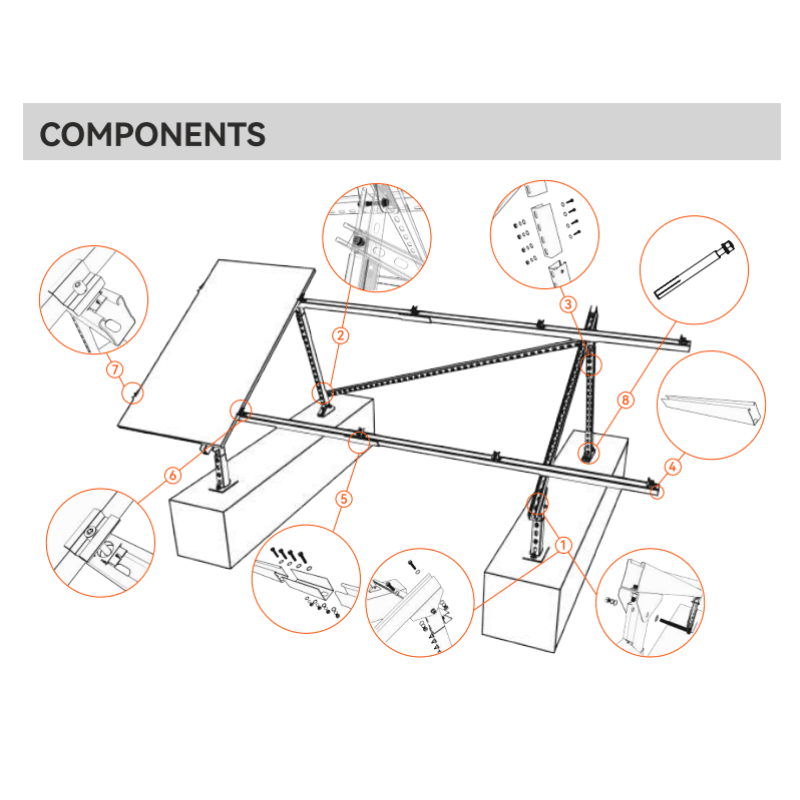 COMPONENTS

7
2
3
8
4
6
5
1