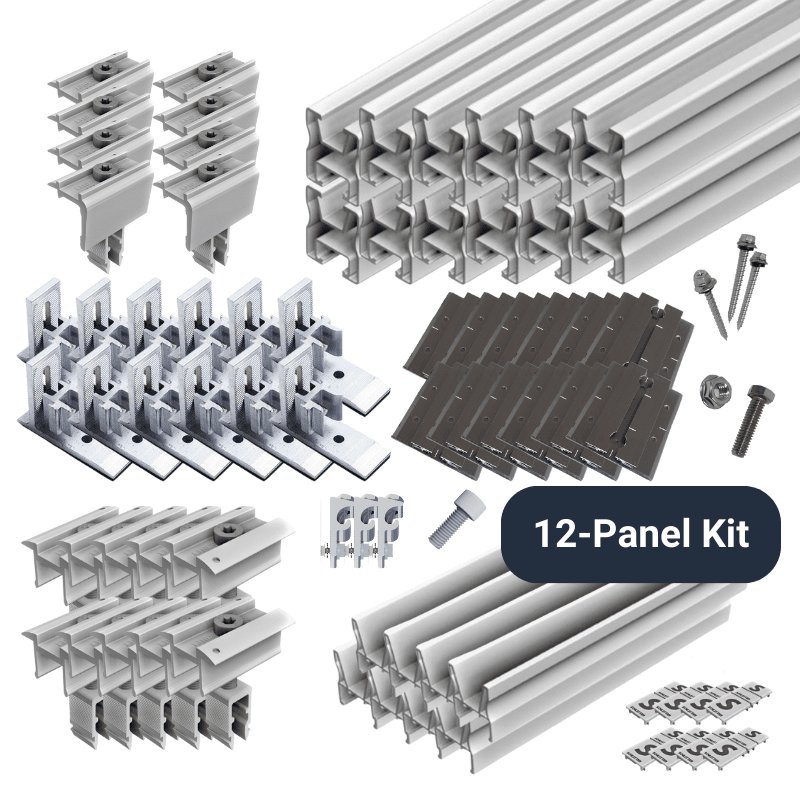 12-Panel Kit