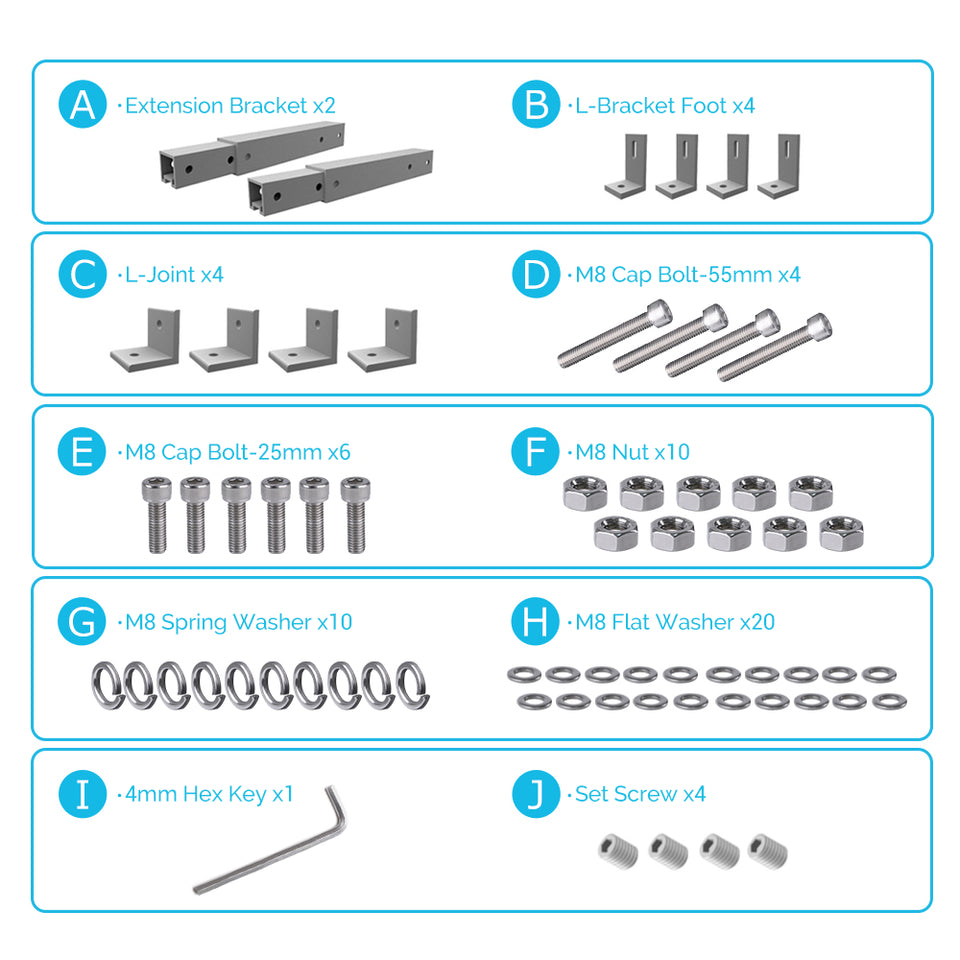 A ·Extension Bracket x2

B ·L-Bracket Foot x4

C ·L-Joint x4

D ·M8 Cap Bolt-55mm x4

E ·M8 Cap Bolt-25mm x6

F ·M8 Nut x10

G ·M8 Spring Washer x10

H ·M8 Flat Washer x20

I ·4mm Hex Key x1

J ·Set Screw x4